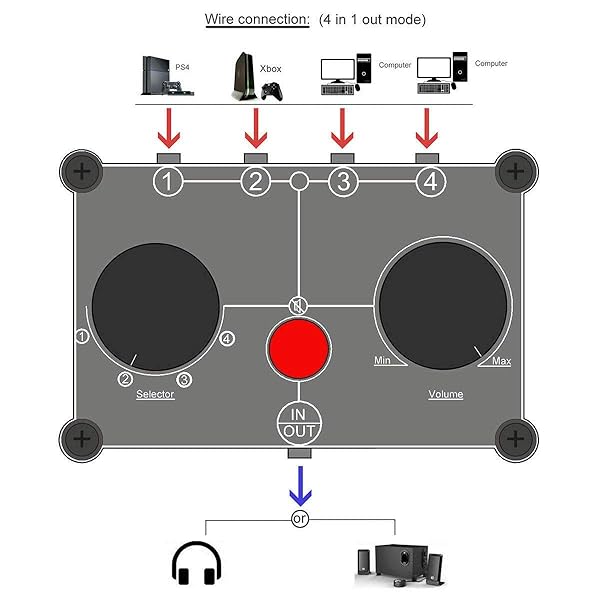 Wire connection: (4 in 1 out mode)

PS4
Xbox
Computer
Computer

1
2
3
4

1
2
3
4
Selector

Min
Max
Volume

IN
OUT

or