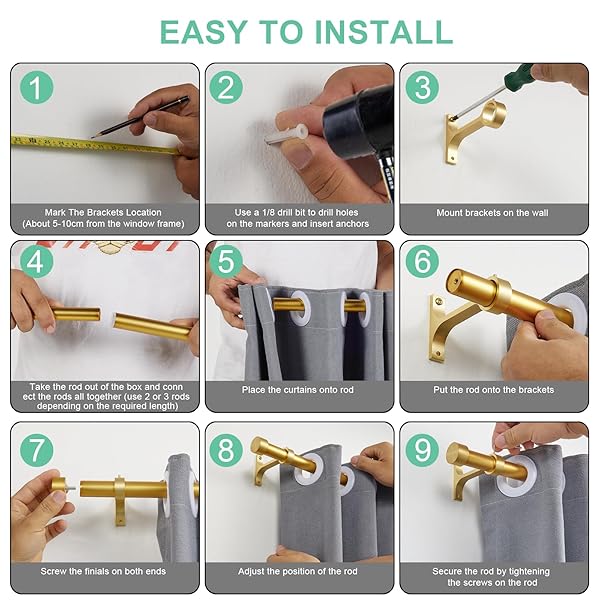 EASY TO INSTALL

1
Mark The Brackets Location (About 5-10cm from the window frame)

2
Use a 1/8 drill bit to drill holes on the markers and insert anchors

3
Mount brackets on the wall

4
Take the rod out of the box and conn ect the rods all together (use 2 or 3 rods depending on the required length)

5
Place the curtains onto rod

6
Put the rod onto the brackets

7
Screw the finials on both ends

8
Adjust the position of the rod

9
Secure the rod by tightening the screws on the rod