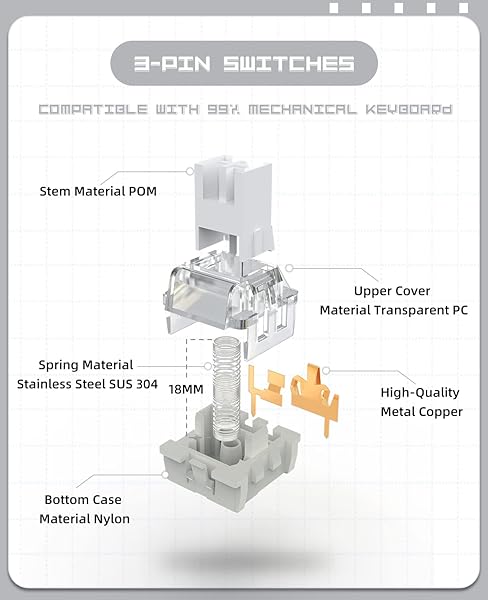 3-PIN SWITCHES

COMPATIBLE WITH 99% MECHANICAL KEYBOARd

Stem Material POM

Upper Cover
Material Transparent PC

Spring Material
Stainless Steel SUS 304

18MM

High-Quality
Metal Copper

Bottom Case
Material Nylon