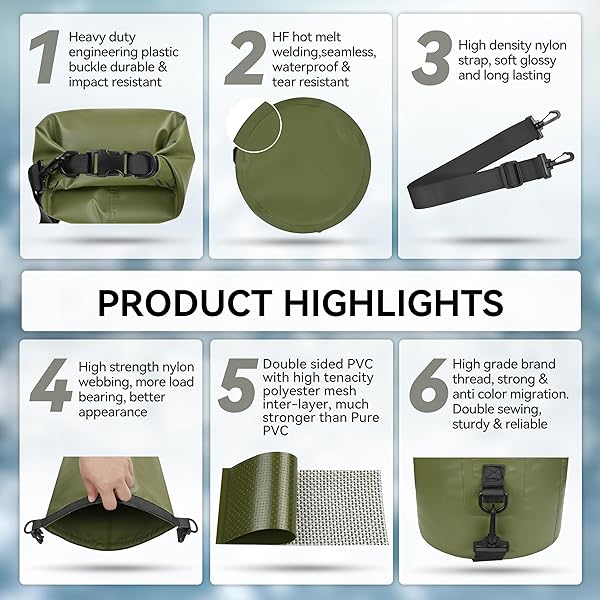 1 Heavy duty engineering plastic buckle durable & impact resistant

2 HF hot melt welding,seamless, waterproof & tear resistant

3 High density nylon strap, soft glossy and long lasting

PRODUCT HIGHLIGHTS

4 High strength nylon webbing, more load bearing, better appearance

5 Double sided PVC with high tenacity polyester mesh inter-layer, much stronger than Pure PVC

6 High grade brand thread, strong & anti color migration. Double sewing, sturdy & reliable