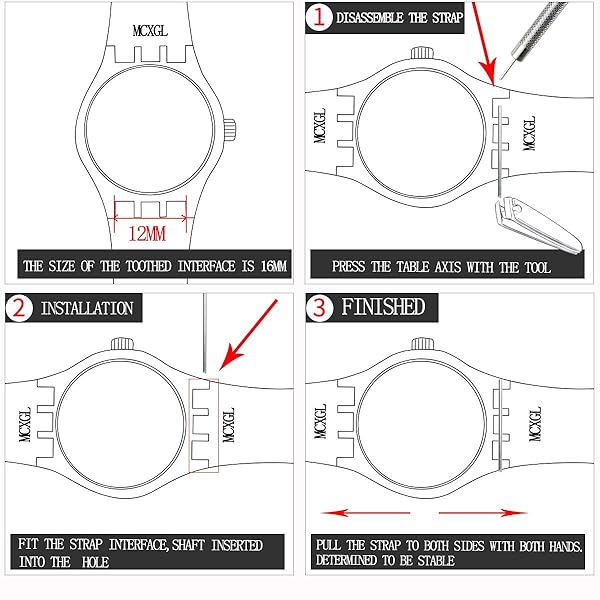 MCXGL

12MM

THE SIZE OF THE TOOTHED INTERFACE IS 16MM

1 DISASSEMBLE THE STRAP

MCXGL

MCXGL

PRESS THE TABLE AXIS WITH THE TOOL

2 INSTALLATION

MCXGL

MCXGL

FIT THE STRAP INTERFACE, SHAFT INSERTED INTO THE HOLE

3 FINISHED

MCXGL

MCXGL

PULL THE STRAP TO BOTH SIDES WITH BOTH HANDS. DETERMINED TO BE STABLE