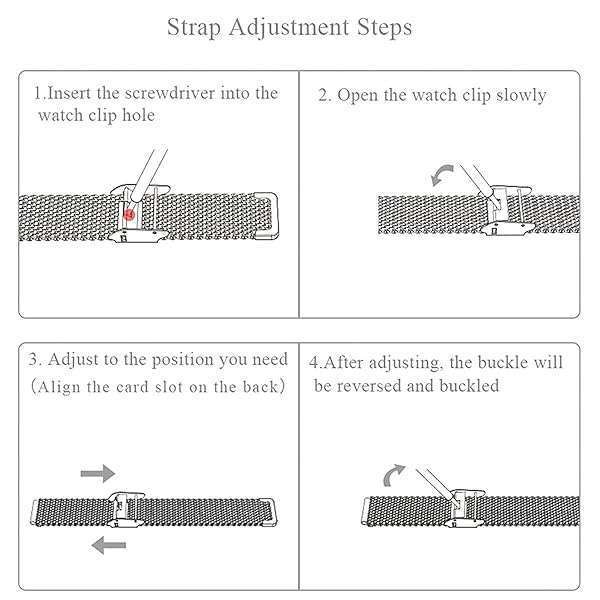 Strap Adjustment Steps

1.Insert the screwdriver into the watch clip hole

2. Open the watch clip slowly

3. Adjust to the position you need (Align the card slot on the back)

4.After adjusting, the buckle will be reversed and buckled