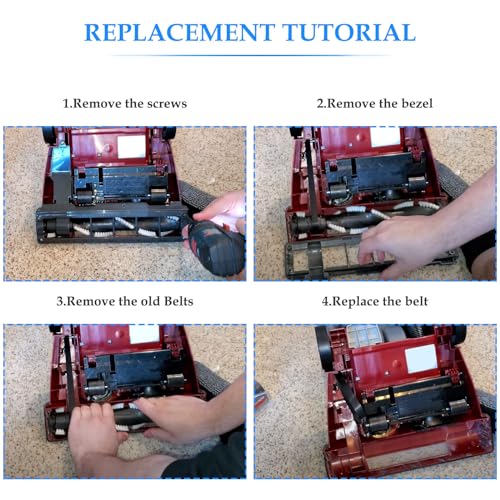 REPLACEMENT TUTORIAL

1.Remove the screws

2.Remove the bezel

3.Remove the old Belts

4.Replace the belt