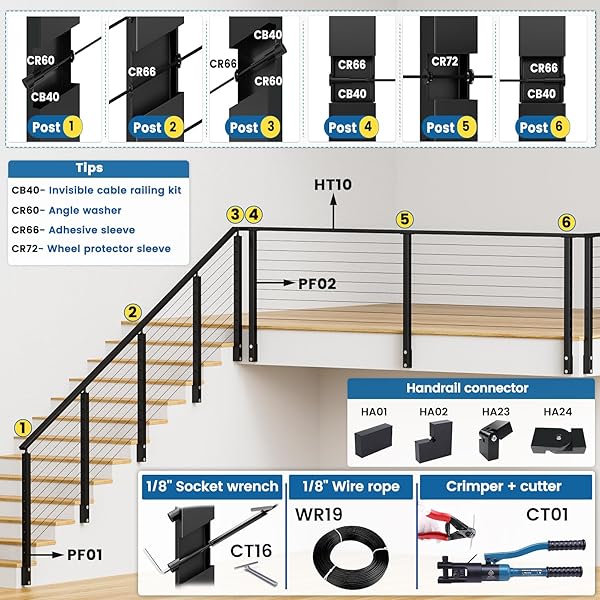 CR60
CB40
Post 1

CR66
Post 2

CB40
CR66
CR60
Post 3

CR66
CB40
Post 4

CR72
Post 5

CR66
CB40
Post 6

Tips
CB40- Invisible cable railing kit
CR60- Angle washer
CR66- Adhesive sleeve
CR72- Wheel protector sleeve

HT10
3 4
5
6
PF02
2
1
PF01

Handrail connector
HA01
HA02
HA23
HA24

1/8" Socket wrench
CT16

1/8" Wire rope
WR19

Crimper + cutter
CT01