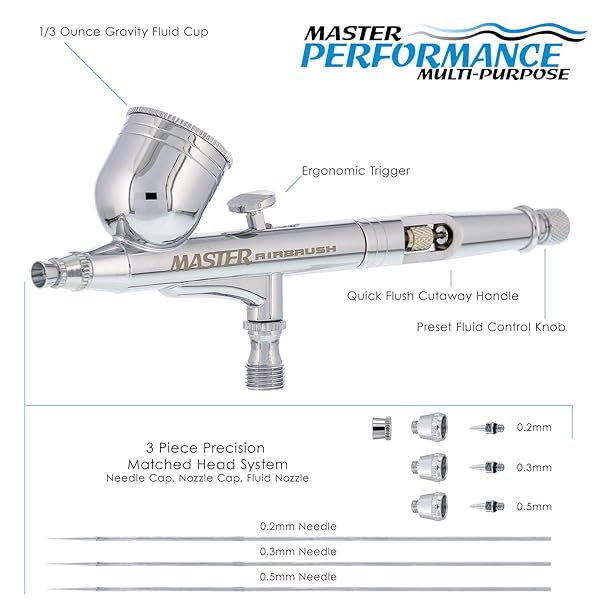 1/3 Ounce Gravity Fluid Cup

MASTER
PERFORMANCE
MULTI-PURPOSE

Ergonomic Trigger

MASTER AIRBRUSH

Quick Flush Cutaway Handle

Preset Fluid Control Knob

3 Piece Precision
Matched Head System
Needle Cap, Nozzle Cap, Fluid Nozzle

0.2mm

0.3mm

0.5mm

0.2mm Needle

0.3mm Needle

0.5mm Needle