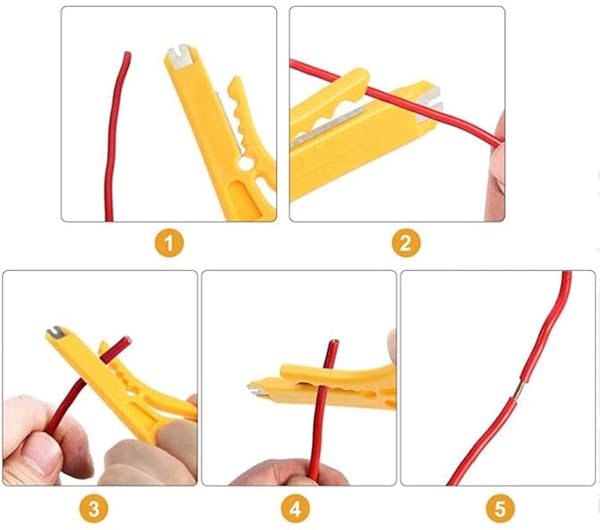 1

2

3

4

5