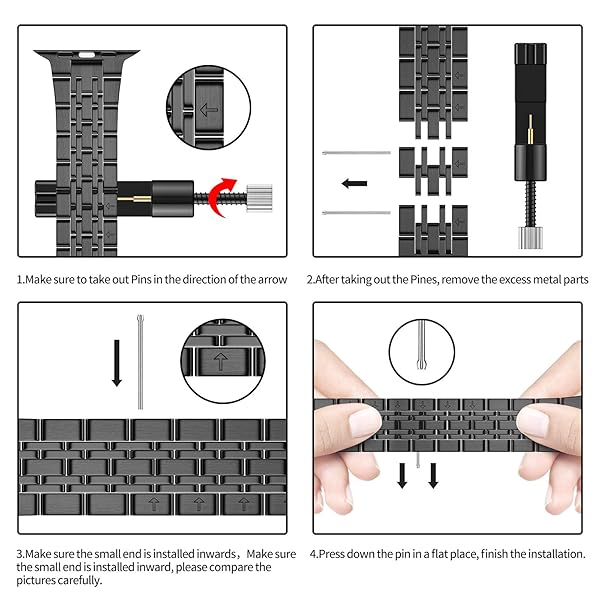 1.Make sure to take out Pins in the direction of the arrow

2.After taking out the Pines, remove the excess metal parts

3.Make sure the small end is installed inwards，Make sure the small end is installed inward, please compare the pictures carefully.

4.Press down the pin in a flat place, finish the installation.