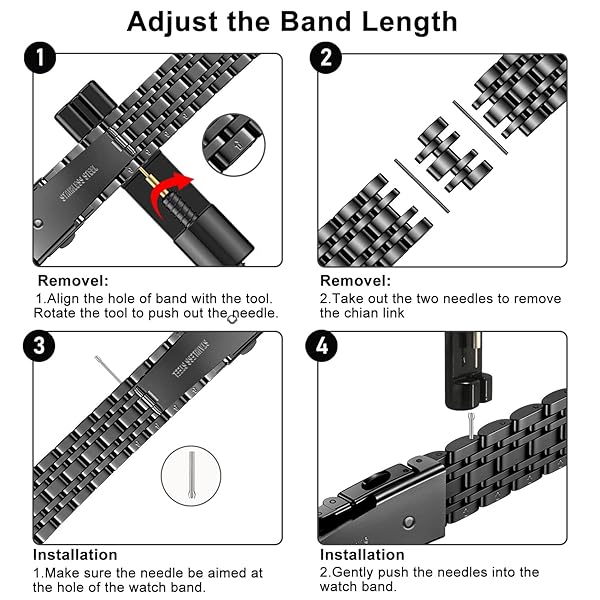 Adjust the Band Length

1

STAINLESS STEEL

Removel:
1.Align the hole of band with the tool. Rotate the tool to push out the needle.

2

Removel:
2.Take out the two needles to remove the chian link

3

STAINLESS STEEL

Installation
1.Make sure the needle be aimed at the hole of the watch band.

4

Installation
2.Gently push the needles into the watch band.