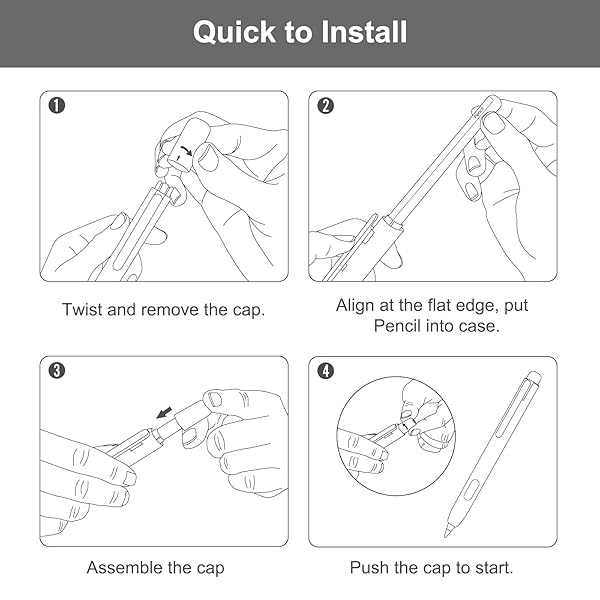 Quick to Install

1

Twist and remove the cap.

2

Align at the flat edge, put Pencil into case.

3

Assemble the cap

4

Push the cap to start.