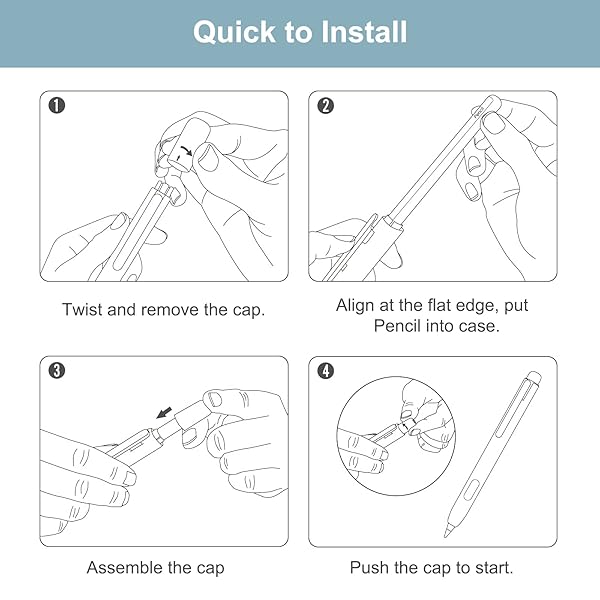 Quick to Install

1

Twist and remove the cap.

2

Align at the flat edge, put Pencil into case.

3

Assemble the cap

4

Push the cap to start.