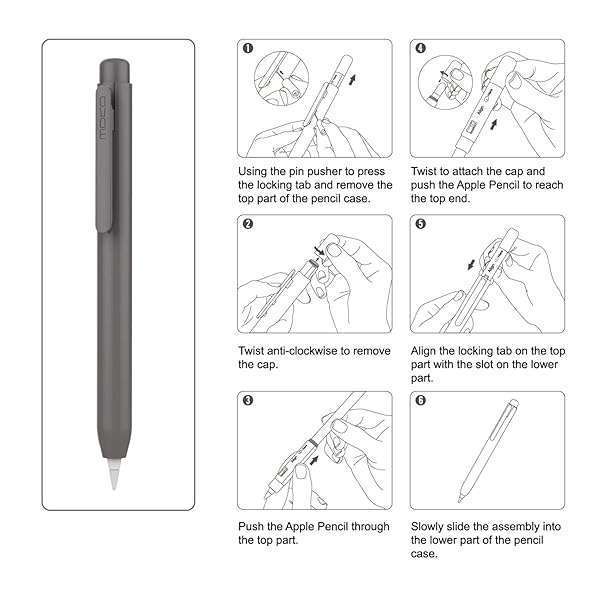 MOKO

❶

Using the pin pusher to press the locking tab and remove the top part of the pencil case.

❷

Twist anti-clockwise to remove the cap.

❸

Push the Apple Pencil through the top part.

❹

Twist to attach the cap and push the Apple Pencil to reach the top end.

❺

Align the locking tab on the top part with the slot on the lower part.

❻

Slowly slide the assembly into the lower part of the pencil case.