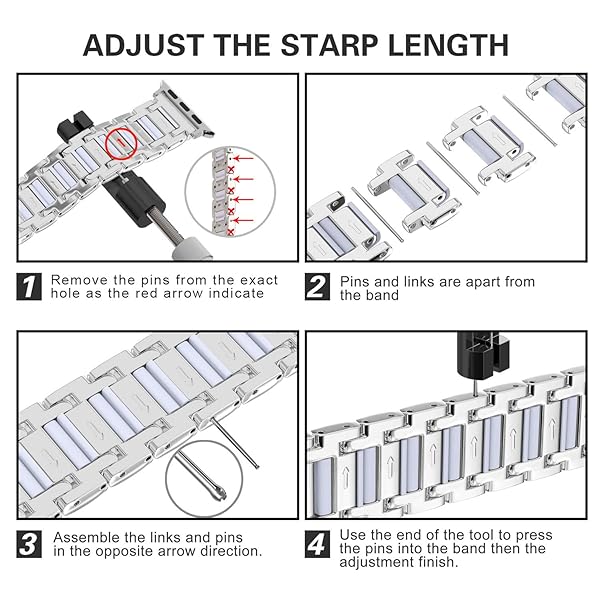 ADJUST THE STARP LENGTH

1 Remove the pins from the exact hole as the red arrow indicate

2 Pins and links are apart from the band

3 Assemble the links and pins in the opposite arrow direction.

4 Use the end of the tool to press the pins into the band then the adjustment finish.