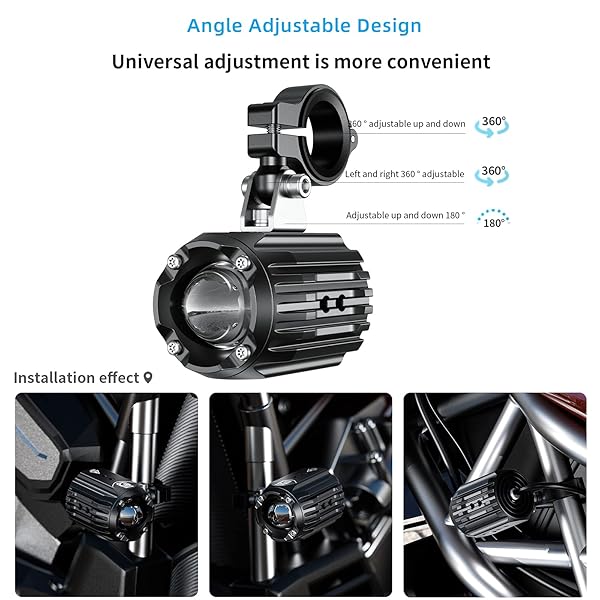 Angle Adjustable Design

Universal adjustment is more convenient

360 ° adjustable up and down

360°

Left and right 360 ° adjustable

360°

Adjustable up and down 180 °

180°

Installation effect