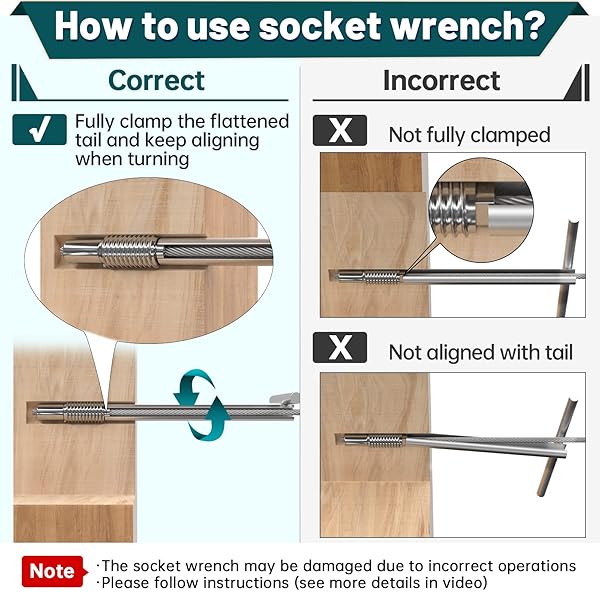 How to use socket wrench?

Correct

√ Fully clamp the flattened tail and keep aligning when turning

Incorrect

X Not fully clamped

X Not aligned with tail

Note
·The socket wrench may be damaged due to incorrect operations
·Please follow instructions (see more details in video)