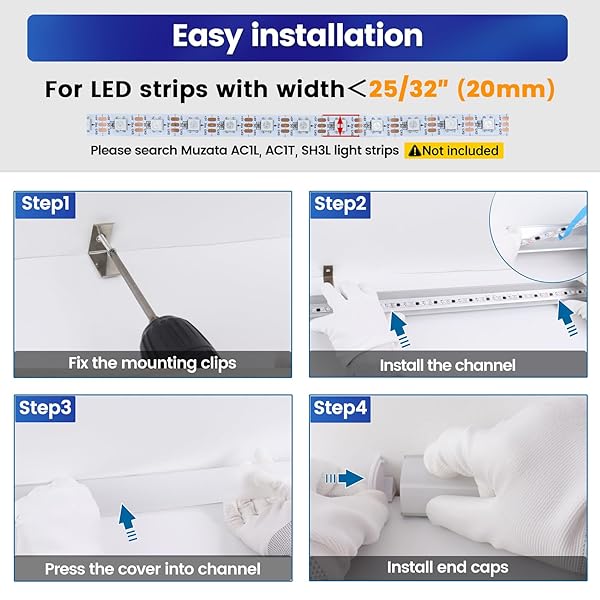 Easy installation

For LED strips with width＜25/32" (20mm)

Please search Muzata AC1L, AC1T, SH3L light strips ⚠Not included

Step1

Fix the mounting clips

Step2

Install the channel

Step3

Press the cover into channel

Step4

Install end caps