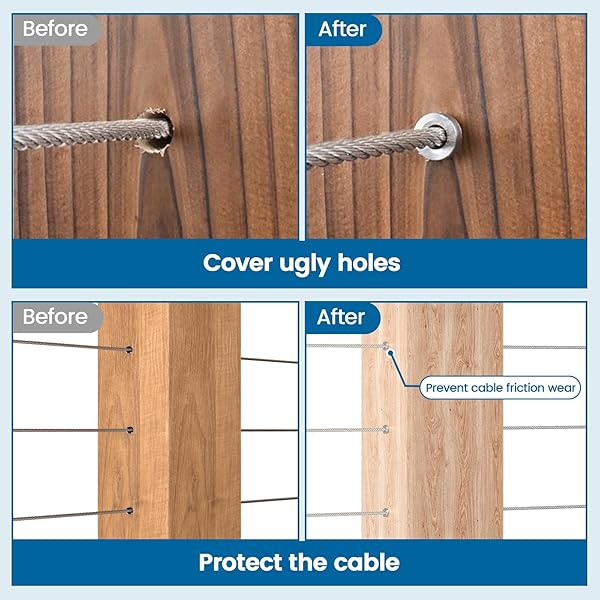 Before

After

Cover ugly holes

Before

After

Prevent cable friction wear

Protect the cable