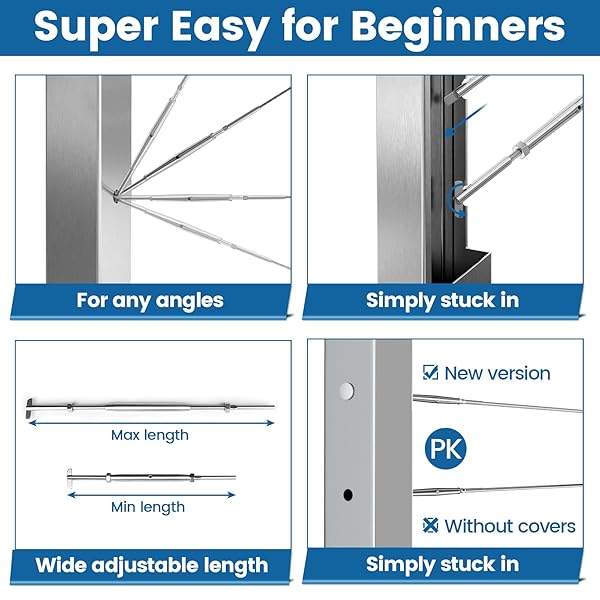 Super Easy for Beginners

For any angles

Simply stuck in

Max length

Min length

Wide adjustable length

New version

PK

Without covers

Simply stuck in