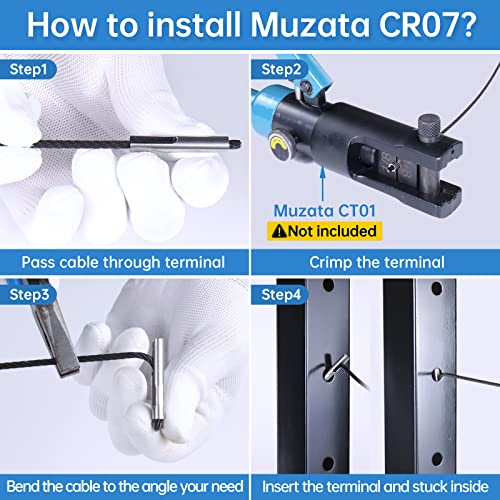 How to install Muzata CR07?

Step1

Pass cable through terminal

Step2

Muzata CT01

Not included

Crimp the terminal

Step3

Bend the cable to the angle your need

Step4

Insert the terminal and stuck inside