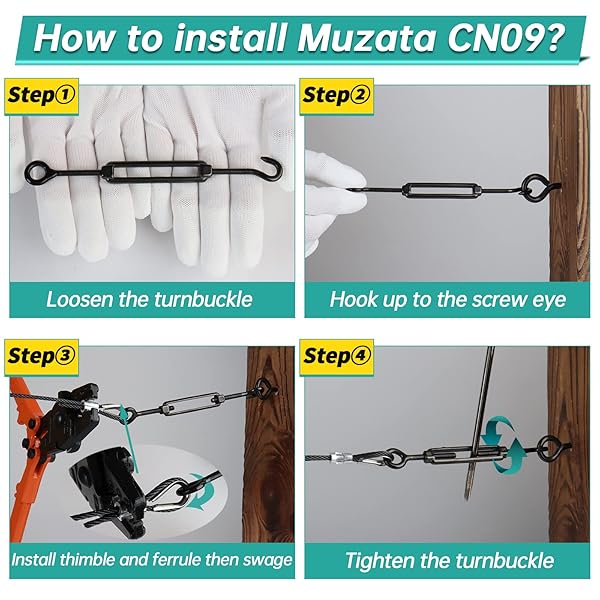 How to install Muzata CN09?

Step①

Loosen the turnbuckle

Step②

Hook up to the screw eye

Step③

Install thimble and ferrule then swage

Step④

Tighten the turnbuckle