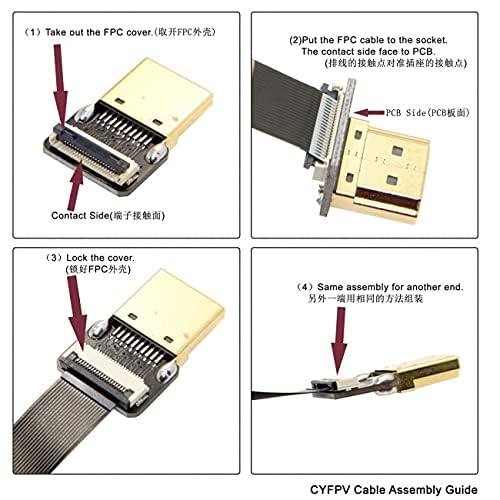 （1）Take out the FPC cover.(取开FPC外壳)

Contact Side(端子接触面)

(2)Put the FPC cable to the socket.
The contact side face to PCB.
(排线的接触点对准插座的接触点)

PCB Side(PCB板面)

（3）Lock the cover.
(锁好FPC外壳)

（4）Same assembly for another end.
另外一端用相同的方法组装

CYFPV Cable Assembly Guide