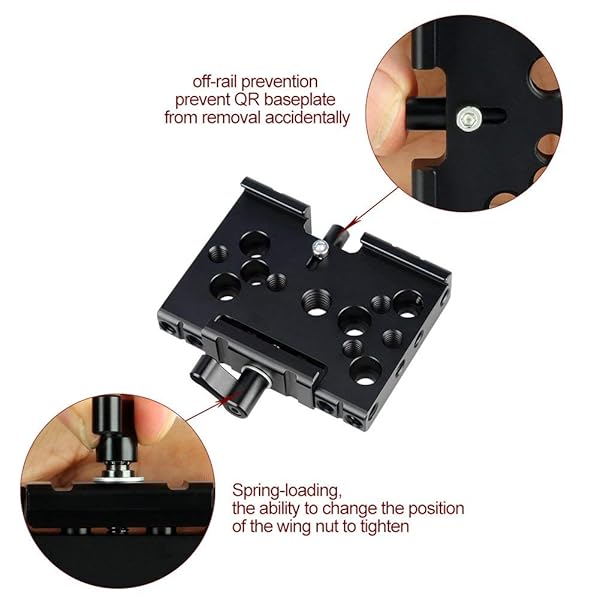 off-rail prevention
prevent QR baseplate
from removal accidentally

Spring-loading,
the ability to change the position
of the wing nut to tighten