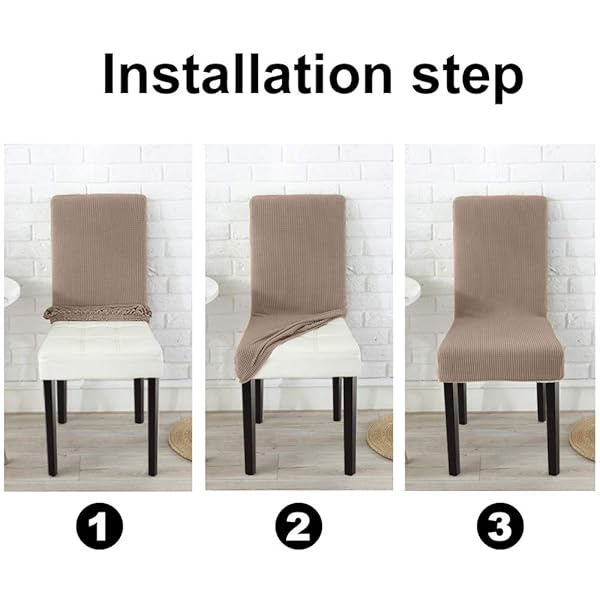 Installation step

1

2

3