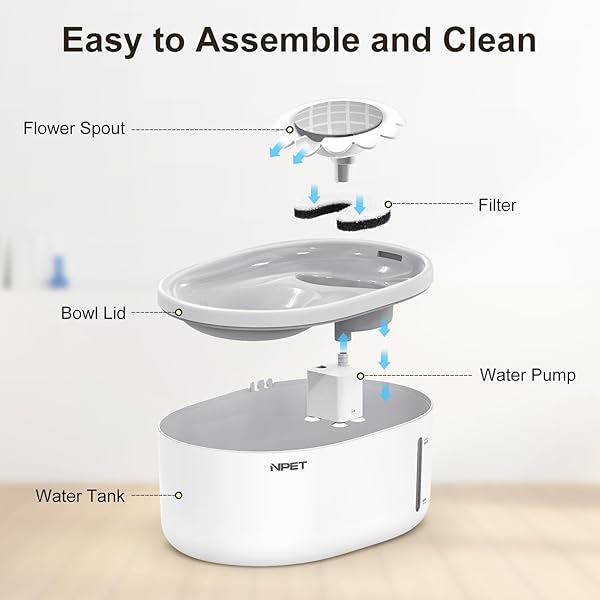 Easy to Assemble and Clean

Flower Spout

Filter

Bowl Lid

Water Pump

NPET

Water Tank