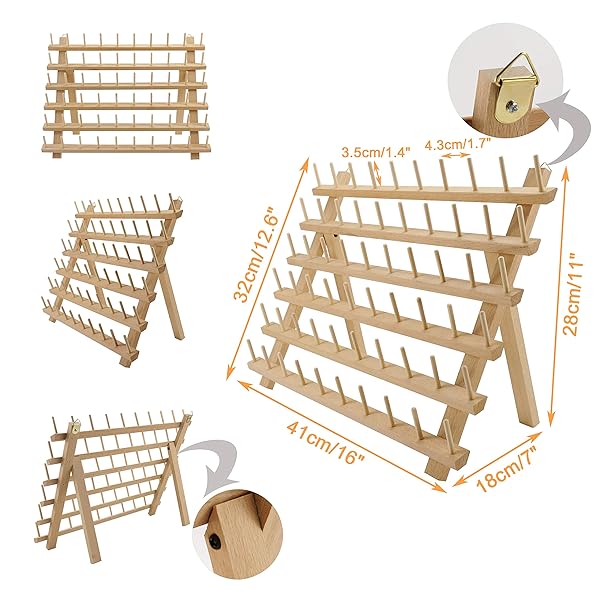 3.5cm/1.4"
4.3cm/1.7"
32cm/12.6"
28cm/11"
41cm/16"
18cm/7"