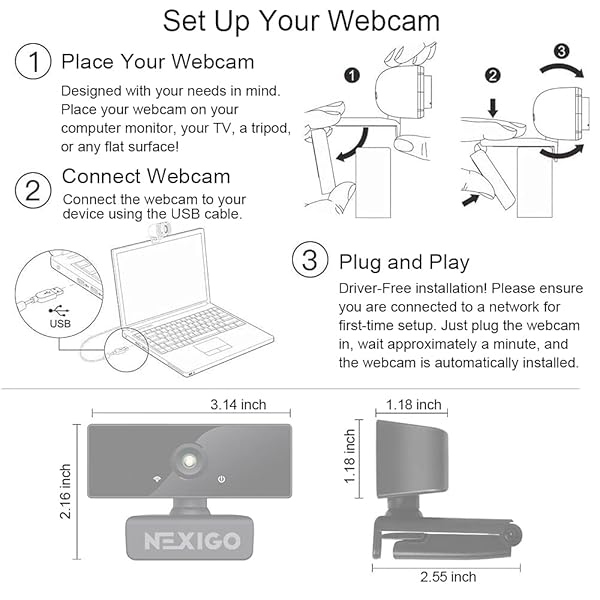 Set Up Your Webcam

1 Place Your Webcam

Designed with your needs in mind. Place your webcam on your computer monitor, your TV, a tripod, or any flat surface!

1 2 3

2 Connect Webcam

Connect the webcam to your device using the USB cable.

USB

3 Plug and Play

Driver-Free installation! Please ensure you are connected to a network for first-time setup. Just plug the webcam in, wait approximately a minute, and the webcam is automatically installed.

3.14 inch

2.16 inch

NEXIGO

1.18 inch

1.18 inch

2.55 inch