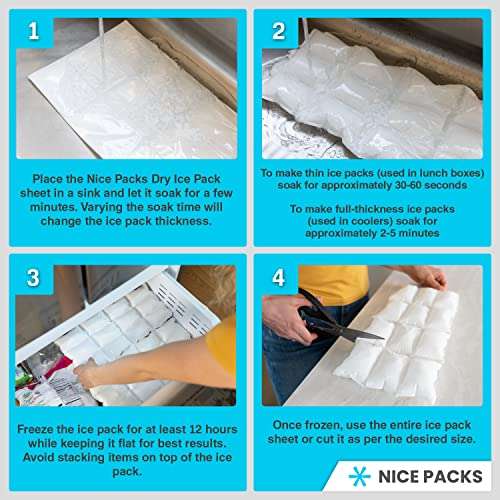 1

Place the Nice Packs Dry Ice Pack sheet in a sink and let it soak for a few minutes. Varying the soak time will change the ice pack thickness.

2

To make thin ice packs (used in lunch boxes) soak for approximately 30-60 seconds

To make full-thickness ice packs (used in coolers) soak for approximately 2-5 minutes

3

Freeze the ice pack for at least 12 hours while keeping it flat for best results. Avoid stacking items on top of the ice pack.

4

Once frozen, use the entire ice pack sheet or cut it as per the desired size.

NICE PACKS