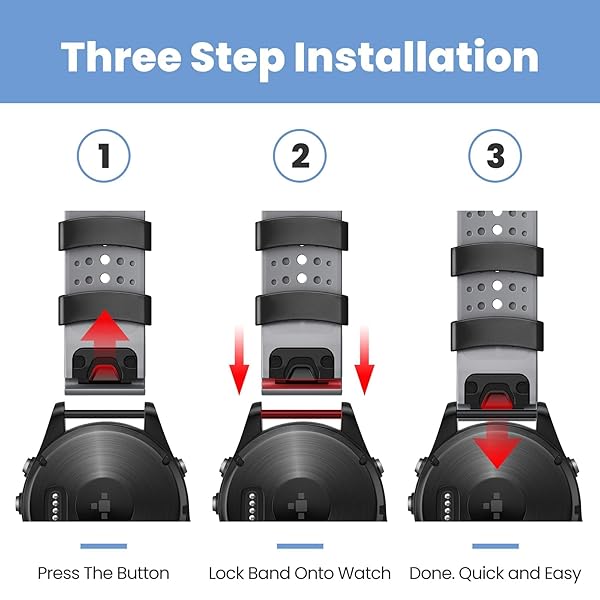 Three Step Installation

1

2

3

Press The Button

Lock Band Onto Watch

Done. Quick and Easy