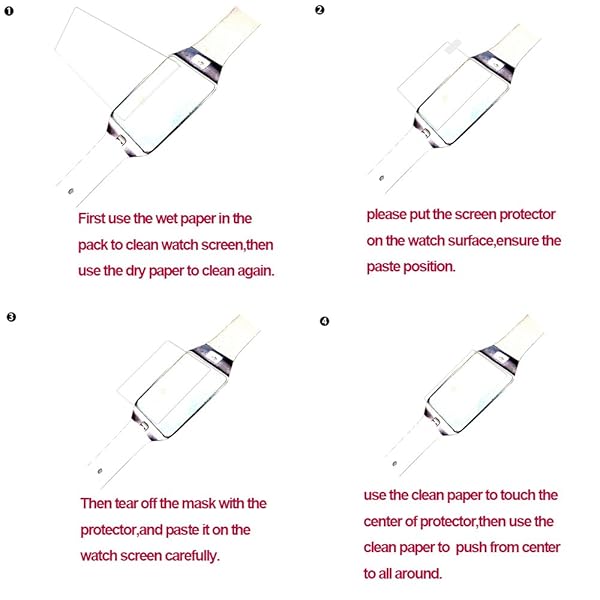 ❶

First use the wet paper in the pack to clean watch screen,then use the dry paper to clean again.

❷

please put the screen protector on the watch surface,ensure the paste position.

❸

Then tear off the mask with the protector,and paste it on the watch screen carefully.

❹

use the clean paper to touch the center of protector,then use the clean paper to push from center to all around.