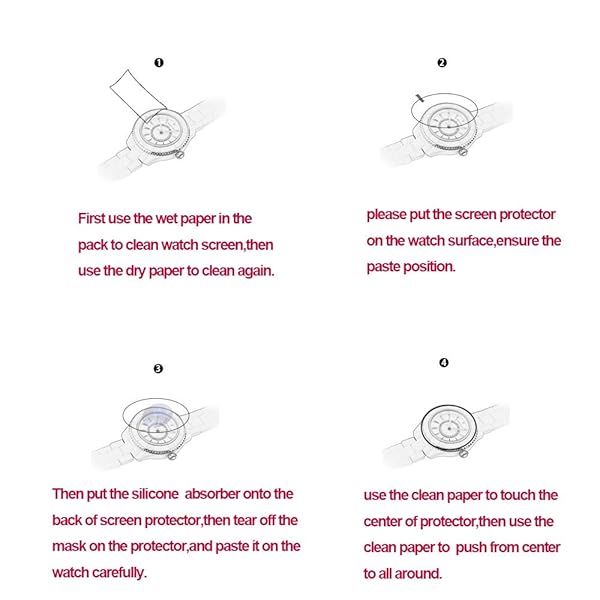 ❶

First use the wet paper in the pack to clean watch screen,then use the dry paper to clean again.

❷

please put the screen protector on the watch surface,ensure the paste position.

❸

Then put the silicone absorber onto the back of screen protector,then tear off the mask on the protector,and paste it on the watch carefully.

❹

use the clean paper to touch the center of protector,then use the clean paper to push from center to all around.