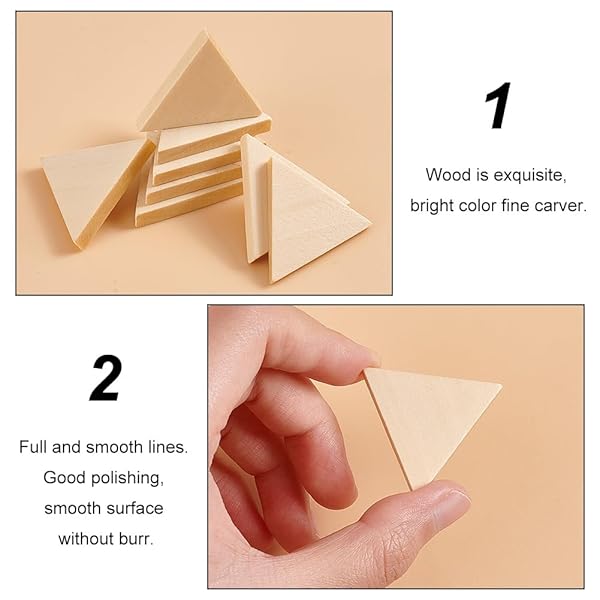 1

Wood is exquisite, bright color fine carver.

2

Full and smooth lines. Good polishing, smooth surface without burr.