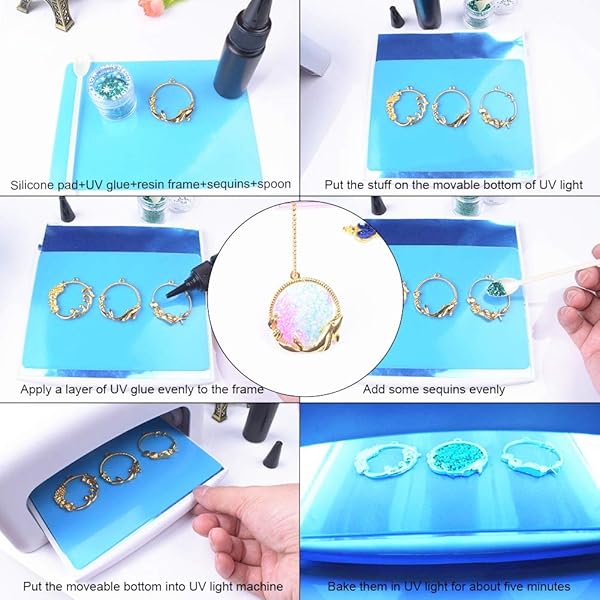 Silicone pad+UV glue+resin frame+sequins+spoon

Put the stuff on the movable bottom of UV light

Apply a layer of UV glue evenly to the frame

Add some sequins evenly

Put the moveable bottom into UV light machine

Bake them in UV light for about five minutes