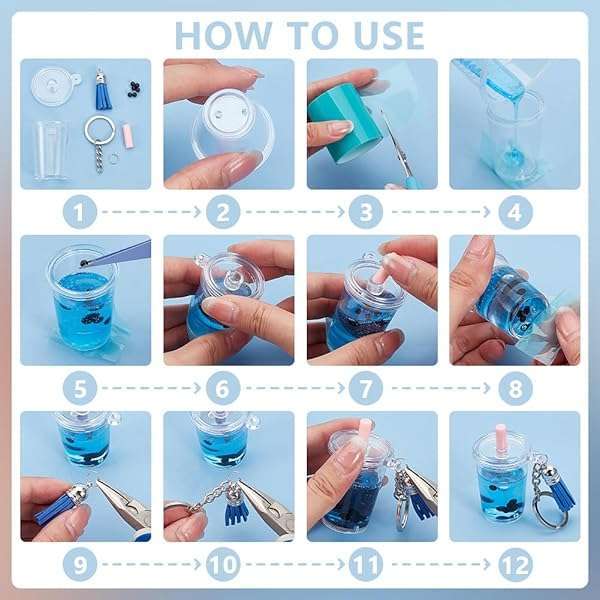 HOW TO USE

1 2 3 4

5 6 7 8

9 10 11 12