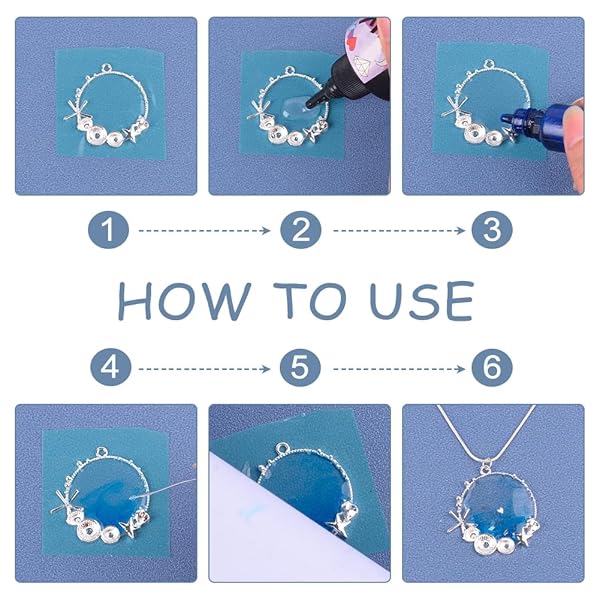 1
2
3

HOW TO USE

4
5
6