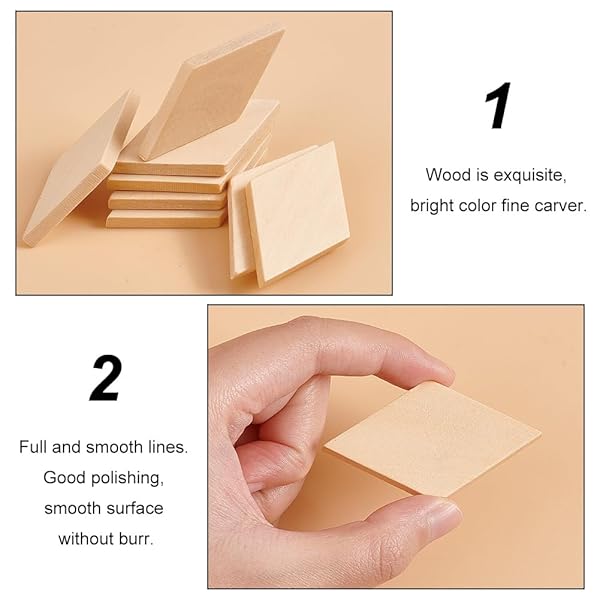 1

Wood is exquisite, bright color fine carver.

2

Full and smooth lines. Good polishing, smooth surface without burr.