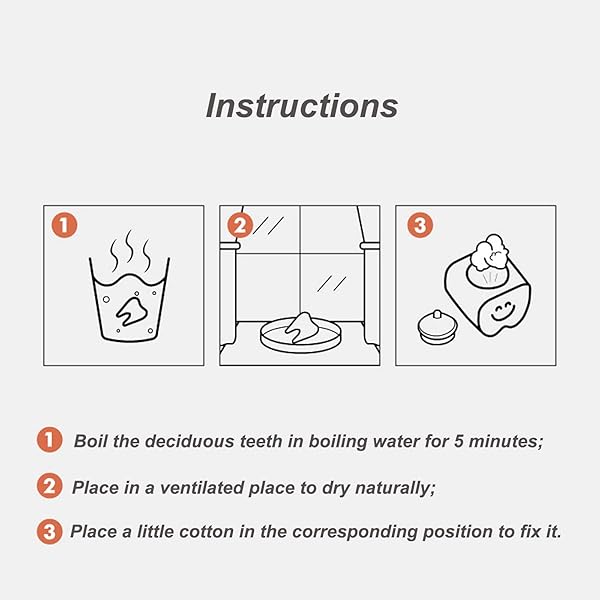 Instructions

1

2

3

1 Boil the deciduous teeth in boiling water for 5 minutes;

2 Place in a ventilated place to dry naturally;

3 Place a little cotton in the corresponding position to fix it.