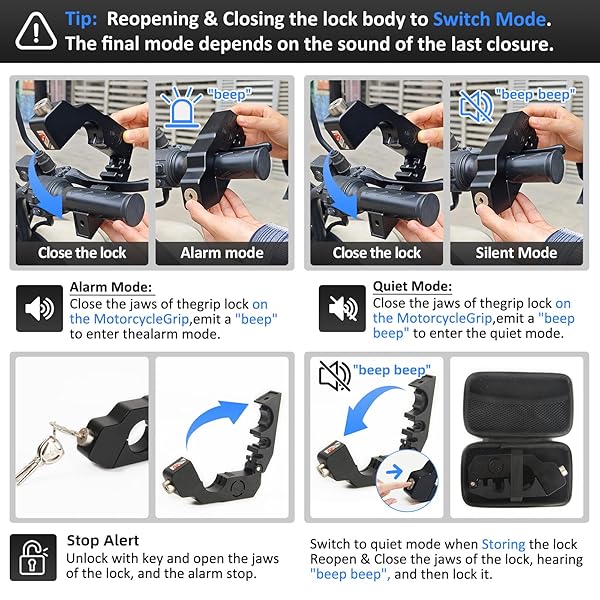 Tip: Reopening & Closing the lock body to Switch Mode.
The final mode depends on the sound of the last closure.

"beep"

Close the lock

Alarm mode

"beep beep"

Close the lock

Silent Mode

Alarm Mode:
Close the jaws of thegrip lock on the MotorcycleGrip,emit a "beep" to enter thealarm mode.

Quiet Mode:
Close the jaws of thegrip lock on the MotorcycleGrip,emit a "beep beep" to enter the quiet mode.

"beep beep"

Stop Alert
Unlock with key and open the jaws of the lock, and the alarm stop.

Switch to quiet mode when Storing the lock Reopen & Close the jaws of the lock, hearing "beep beep", and then lock it.