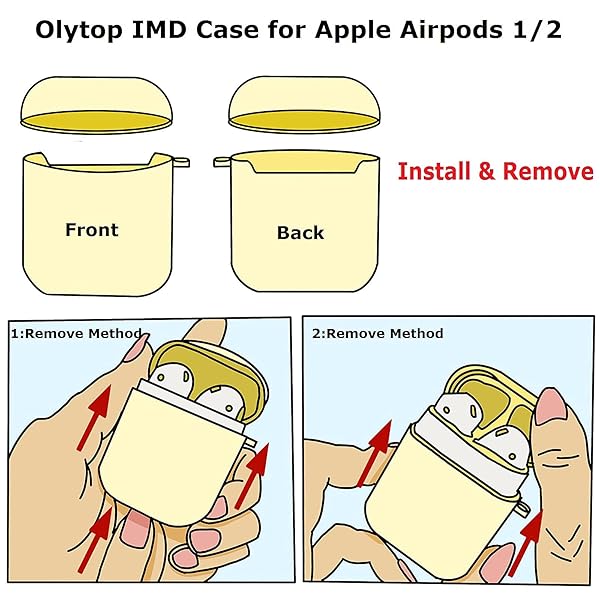 Olytop IMD Case for Apple Airpods 1/2

Front

Back

Install & Remove

1:Remove Method

2:Remove Method