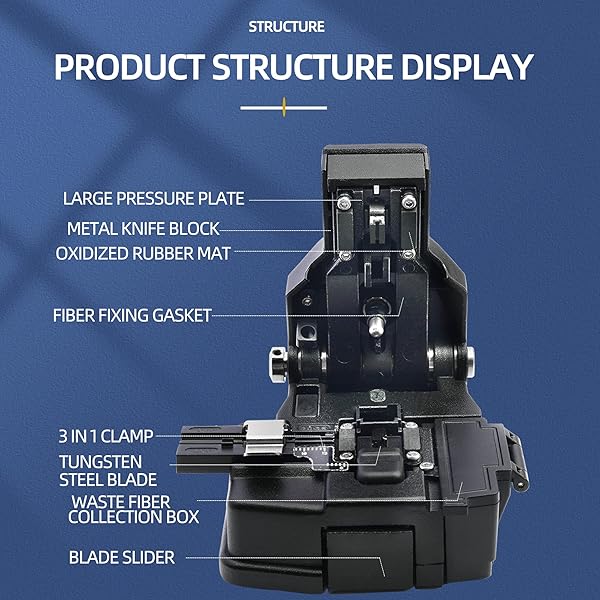 STRUCTURE

PRODUCT STRUCTURE DISPLAY

LARGE PRESSURE PLATE

METAL KNIFE BLOCK

OXIDIZED RUBBER MAT

FIBER FIXING GASKET

3 IN 1 CLAMP

TUNGSTEN STEEL BLADE

WASTE FIBER COLLECTION BOX

BLADE SLIDER