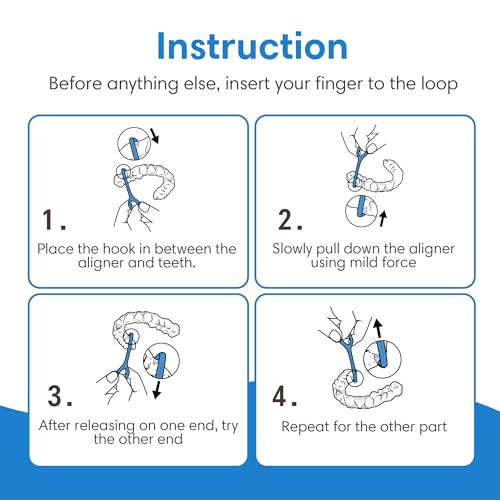 Instruction

Before anything else, insert your finger to the loop

1.

Place the hook in between the aligner and teeth.

2.

Slowly pull down the aligner using mild force

3.

After releasing on one end, try the other end

4.

Repeat for the other part