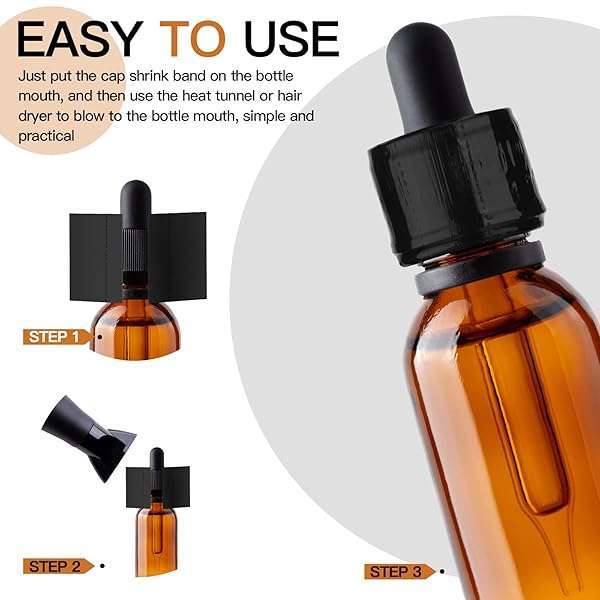 EASY TO USE

Just put the cap shrink band on the bottle mouth, and then use the heat tunnel or hair dryer to blow to the bottle mouth, simple and practical

STEP 1

STEP 2

STEP 3