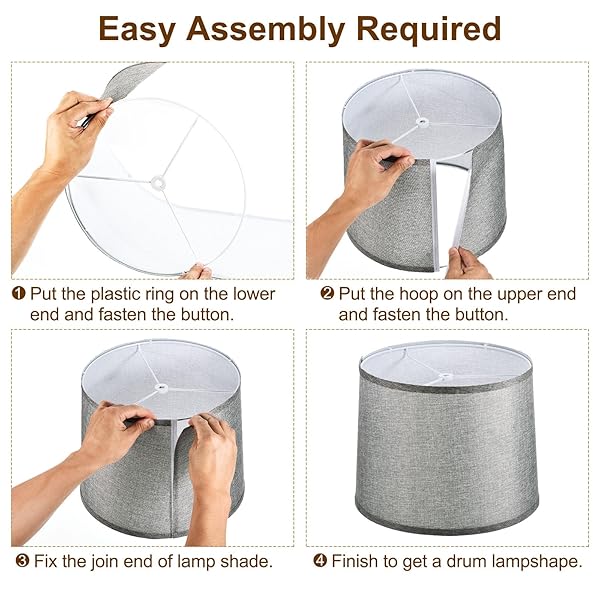 Easy Assembly Required

❶ Put the plastic ring on the lower end and fasten the button.

❷ Put the hoop on the upper end and fasten the button.

❸ Fix the join end of lamp shade.

❹ Finish to get a drum lampshape.