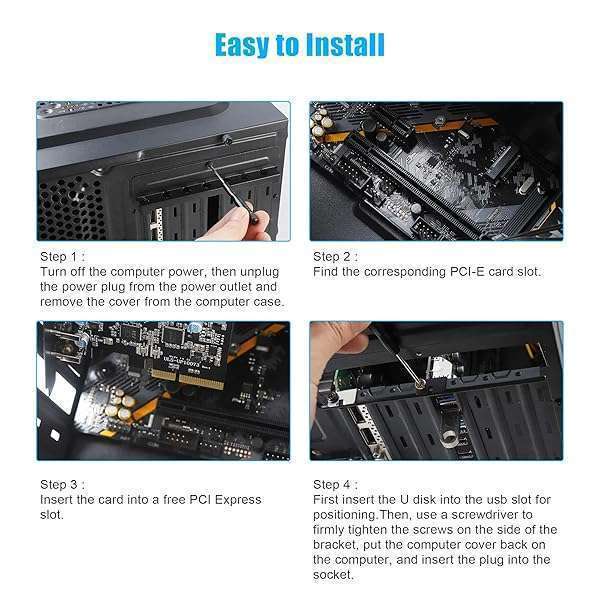 Easy to Install

Step 1 :
Turn off the computer power, then unplug the power plug from the power outlet and remove the cover from the computer case.

Step 2 :
Find the corresponding PCI-E card slot.

Step 3 :
Insert the card into a free PCI Express slot.

Step 4 :
First insert the U disk into the usb slot for positioning.Then, use a screwdriver to firmly tighten the screws on the side of the bracket, put the computer cover back on the computer, and insert the plug into the socket.