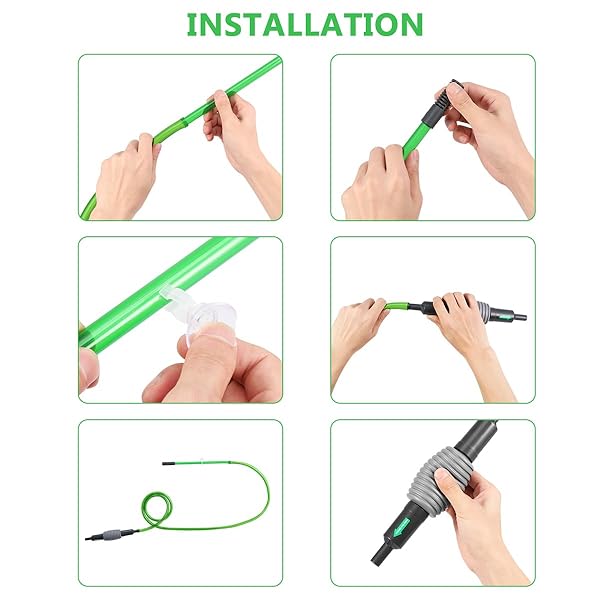 INSTALLATION