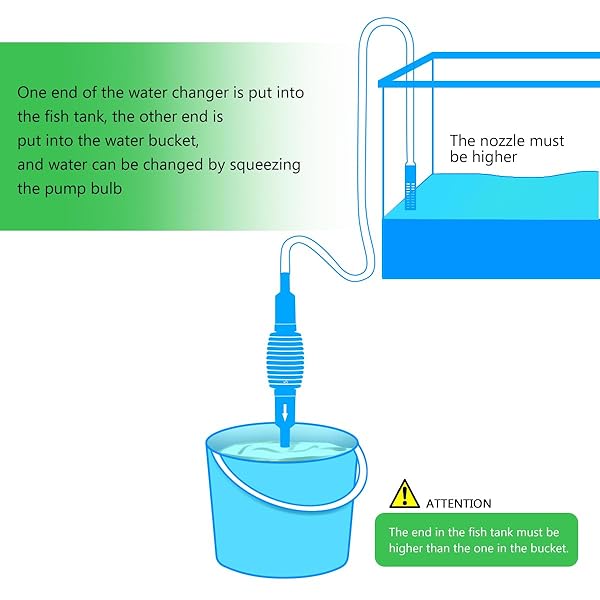 One end of the water changer is put into the fish tank, the other end is put into the water bucket, and water can be changed by squeezing the pump bulb

The nozzle must be higher

ATTENTION

The end in the fish tank must be higher than the one in the bucket.