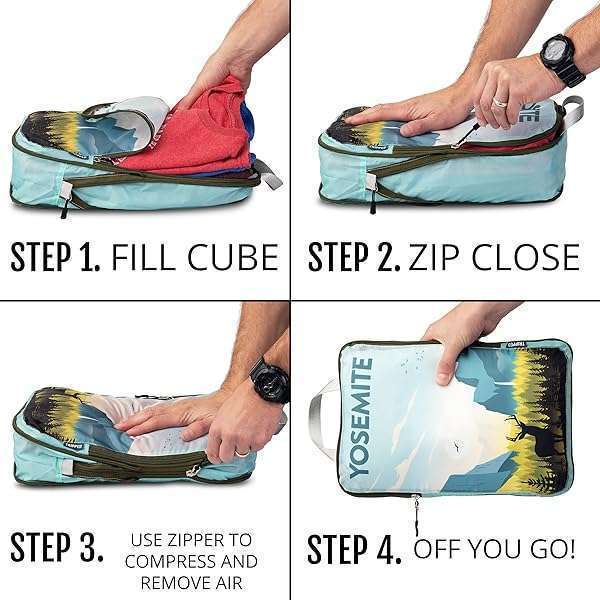 STEP 1. FILL CUBE

STEP 2. ZIP CLOSE

STEP 3. USE ZIPPER TO COMPRESS AND REMOVE AIR

YOSEMITE

STEP 4. OFF YOU GO!