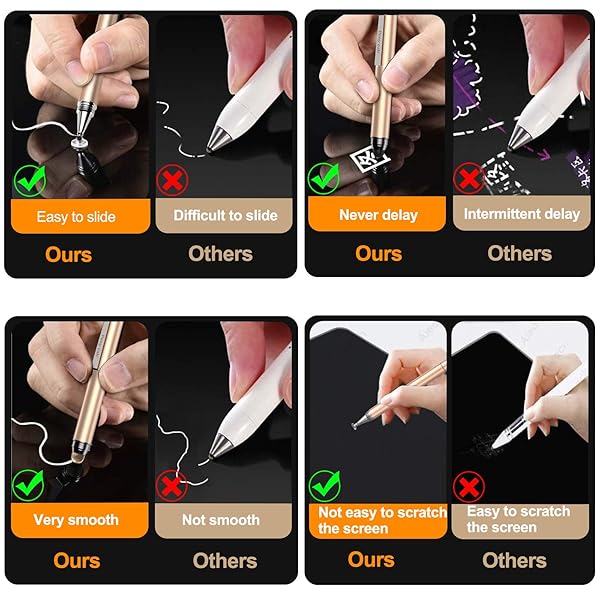 Easy to slide
Difficult to slide
Ours
Others

Never delay
Intermittent delay
Ours
Others

Very smooth
Not smooth
Ours
Others

Not easy to scratch the screen
Easy to scratch the screen
Ours
Others